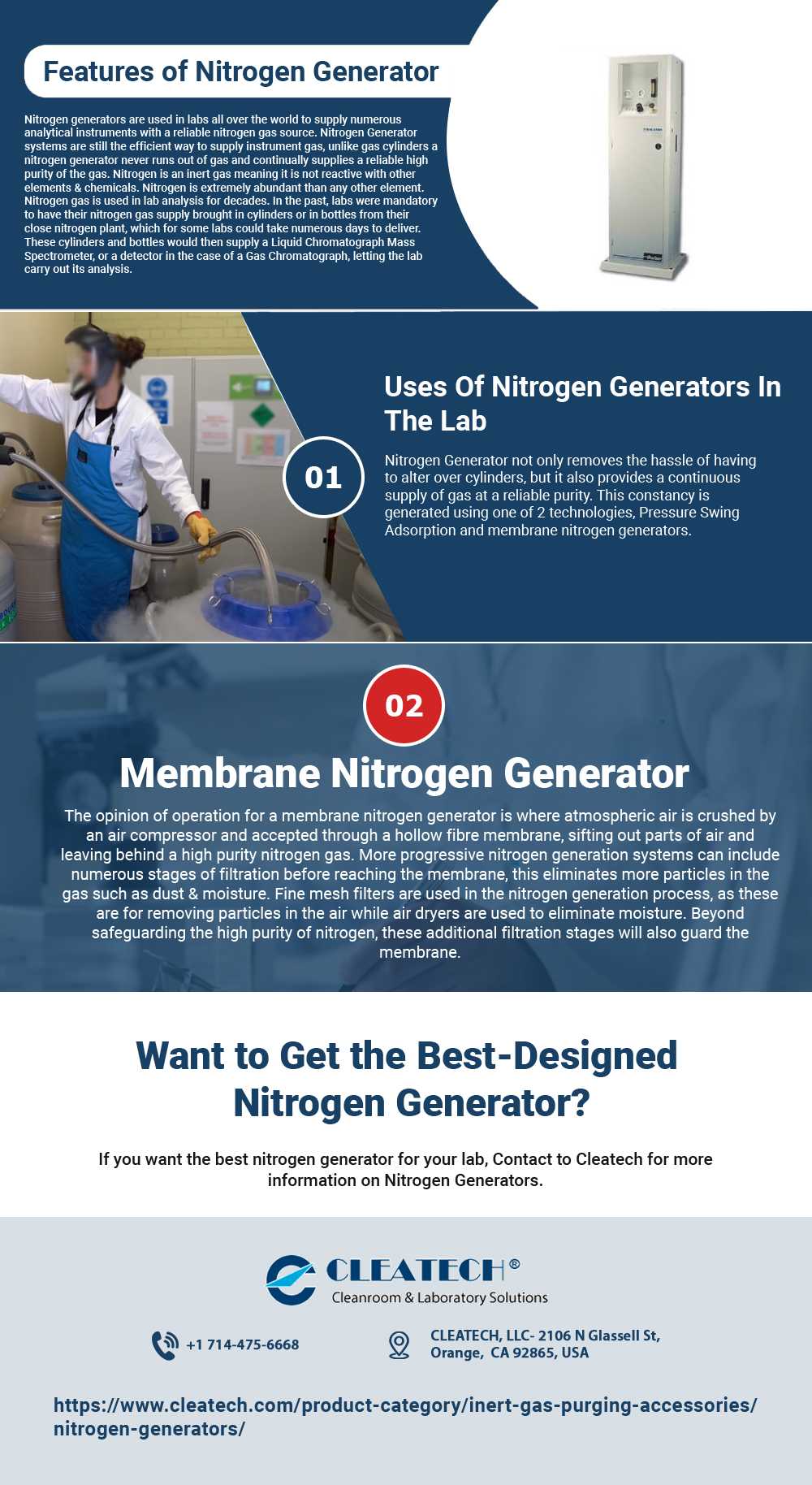 Features of Nitrogen Generator

Nitrogen generators are used in labs all over the world to supply numerous analytical instruments with a reliable nitrogen gas source. Nitrogen Generator systems are still the efficient way to supply instrument gas, unlike gas cylinders a nitrogen generator never runs out of gas and continually supplies a reliable high purity of the gas. Nitrogen is an inert gas meaning it is not reactive with other elements & chemicals. Nitrogen is extremely abundant than any other element. Nitrogen gas is used in lab analysis for decades. In the past, labs were mandatory to have their nitrogen gas supply brought in cylinders or in bottles from their close nitrogen plant, which for some labs could take numerous days to deliver. These cylinders and bottles would then supply a Liquid Chromatograph Mass Spectrometer, or a detector in the case of a Gas Chromatograph, letting the lab carry out its analysis.

01

Uses Of Nitrogen Generators In The Lab

Nitrogen Generator not only removes the hassle of having to alter over cylinders, but it also provides a continuous supply of gas at a reliable purity. This constancy is generated using one of 2 technologies, Pressure Swing Adsorption and membrane nitrogen generators.

02

Membrane Nitrogen Generator

The opinion of operation for a membrane nitrogen generator is where atmospheric air is crushed by an air compressor and accepted through a hollow fibre membrane, sifting out parts of air and leaving behind a high purity nitrogen gas. More progressive nitrogen generation systems can include numerous stages of filtration before reaching the membrane, this eliminates more particles in the gas such as dust & moisture. Fine mesh filters are used in the nitrogen generation process, as these are for removing particles in the air while air dryers are used to eliminate moisture. Beyond safeguarding the high purity of nitrogen, these additional filtration stages will also guard the membrane.

Want to Get the Best-Designed Nitrogen Generator?

If you want the best nitrogen generator for your lab, Contact to Cleatech for more information on Nitrogen Generators.

CLEATECH®
Cleanroom & Laboratory Solutions

+1 714-475-6668

CLEATECH, LLC- 2106 N Glassell St, Orange, CA 92865, USA

https://www.cleatech.com/product-category/inert-gas-purging-accessories/nitrogen-generators/